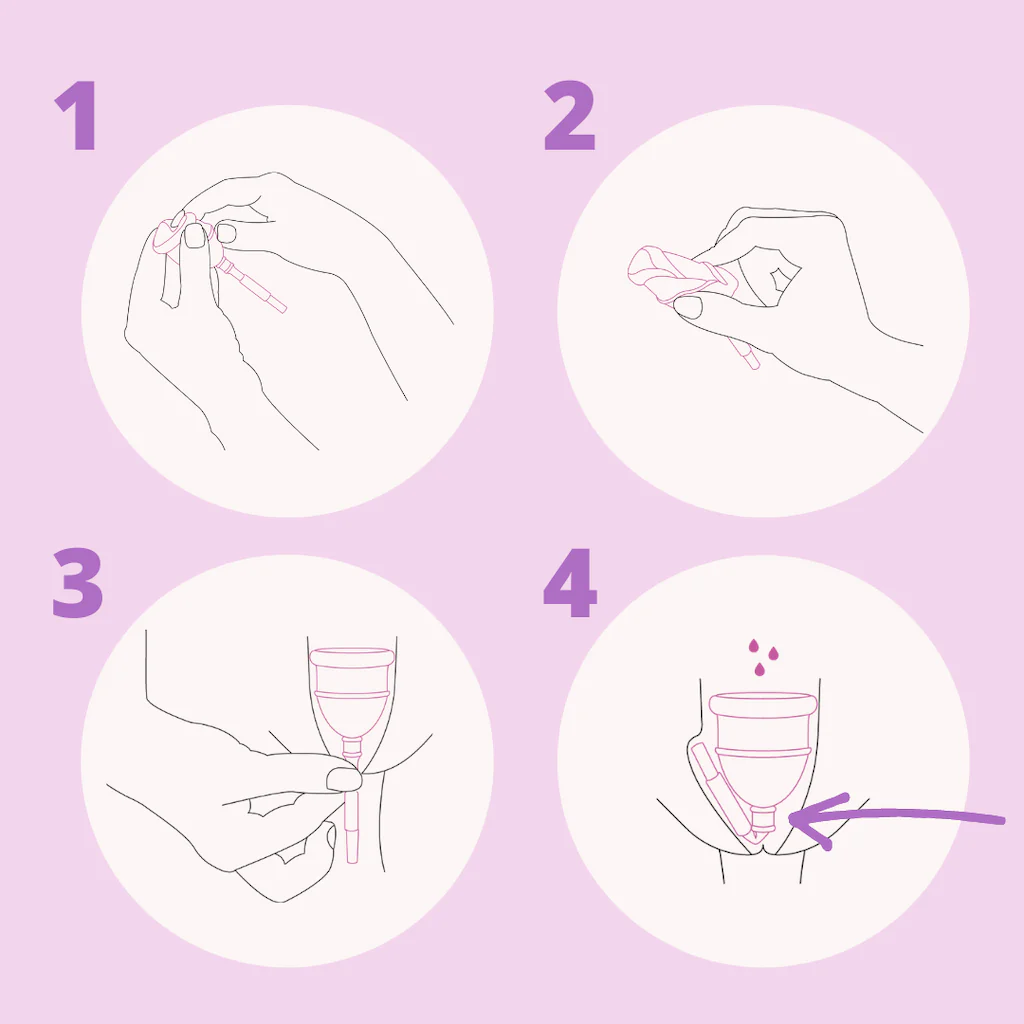 1

2

3

4